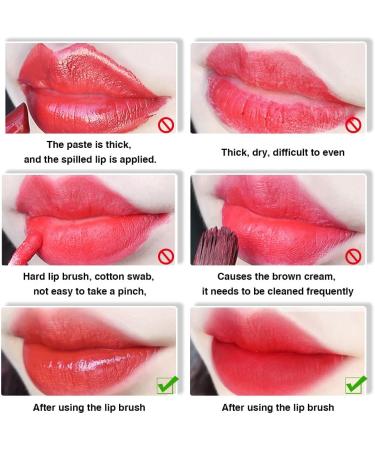 The paste is thick,
and the spilled lip is applied.

Thick, dry, difficult to even

Hard lip brush, cotton swab,
not easy to take a pinch,

Causes the brown cream,
it needs to be cleaned frequently

After using the lip brush

After using the lip brush