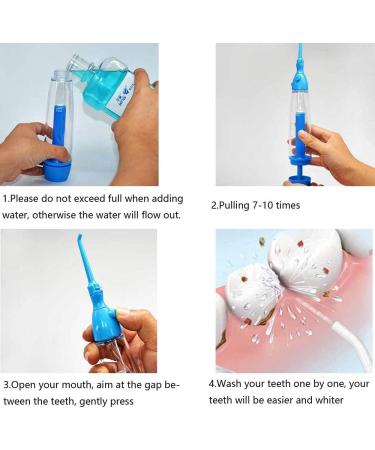 1.Please do not exceed full when adding water, otherwise the water will flow out.

2.Pulling 7-10 times

3.Open your mouth, aim at the gap between the teeth, gently press

4.Wash your teeth one by one, your teeth will be easier and whiter