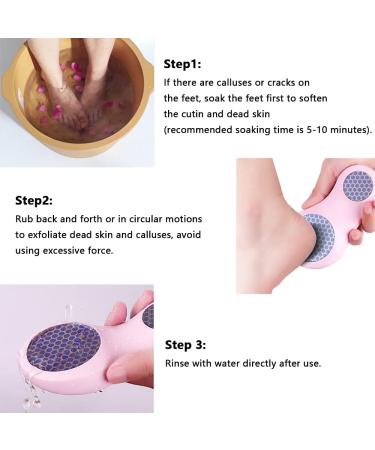 Step1:
If there are calluses or cracks on the feet, soak the feet first to soften the cutin and dead skin (recommended soaking time is 5-10 minutes).

Step2:
Rub back and forth or in circular motions to exfoliate dead skin and calluses, avoid using excessive force.

Step 3:
Rinse with water directly after use.