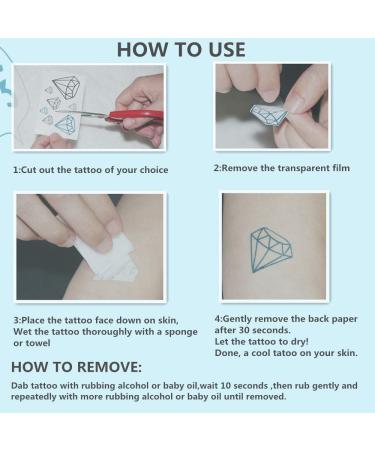 HOW TO USE

1:Cut out the tattoo of your choice

2:Remove the transparent film

3:Place the tattoo face down on skin, Wet the tattoo thoroughly with a sponge or towel

4:Gently remove the back paper after 30 seconds.
Let the tattoo to dry!
Done, a cool tatoo on your skin.

HOW TO REMOVE:

Dab tattoo with rubbing alcohol or baby oil,wait 10 seconds ,then rub gently and repeatedly with more rubbing alcohol or baby oil until removed.