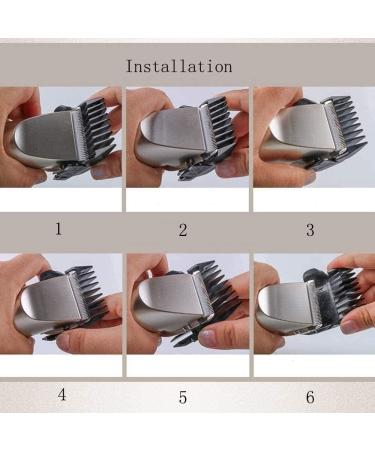 Installation

1

2

3

4

5

6