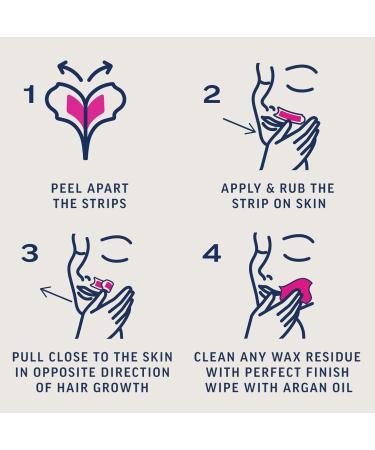 1

PEEL APART THE STRIPS

2

APPLY & RUB THE STRIP ON SKIN

3

PULL CLOSE TO THE SKIN IN OPPOSITE DIRECTION OF HAIR GROWTH

4

CLEAN ANY WAX RESIDUE WITH PERFECT FINISH WIPE WITH ARGAN OIL