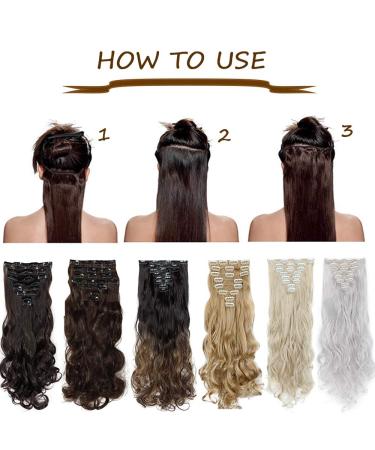 HOW TO USE

1

2

3