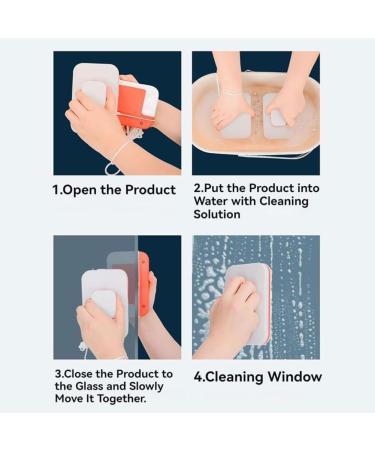 1.Open the Product

2.Put the Product into Water with Cleaning Solution

3.Close the Product to the Glass and Slowly Move It Together.

4.Cleaning Window