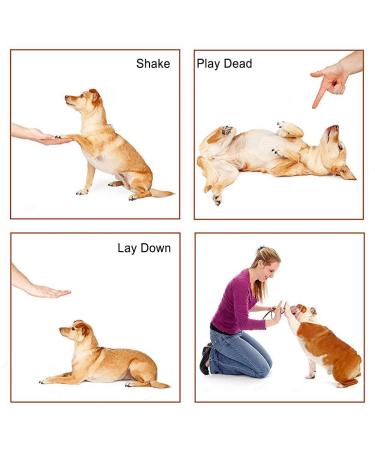 Shake

Play Dead

Lay Down