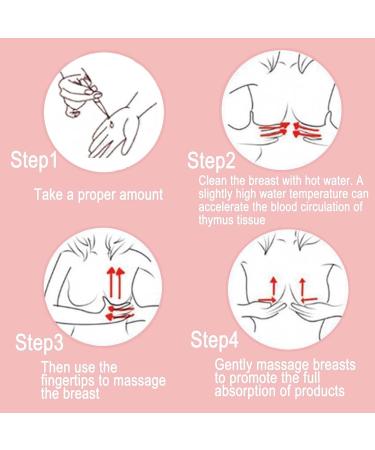 Step1

Take a proper amount

Step2

Clean the breast with hot water. A slightly high water temperature can accelerate the blood circulation of thymus tissue

Step3

Then use the fingertips to massage the breast

Step4

Gently massage breasts to promote the full absorption of products