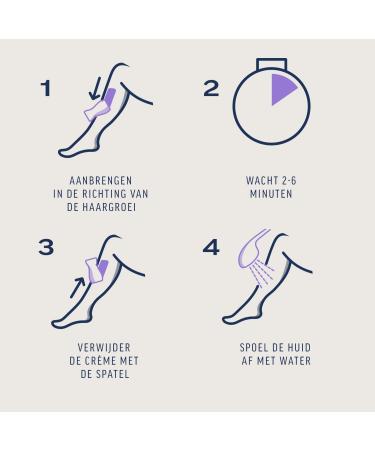 1

AANBRENGEN IN DE RICHTING VAN DE HAARGROEI

2

WACHT 2-6 MINUTEN

3

VERWIJDER DE CRÈME MET DE SPATEL

4

SPOEL DE HUID AF MET WATER