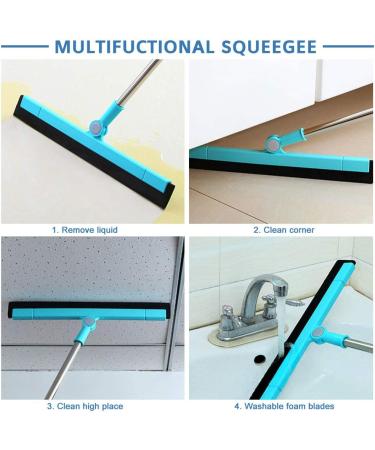 MULTIFUCTIONAL SQUEEGEE

1. Remove liquid

2. Clean corner

3. Clean high place

4. Washable foam blades