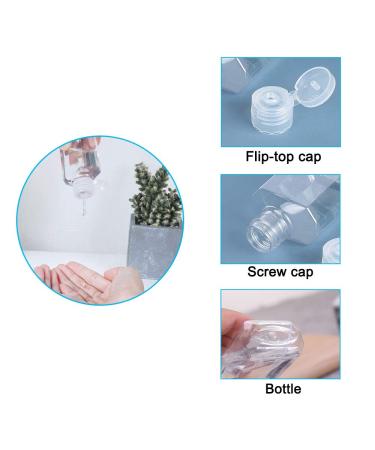 Flip-top cap

Screw cap

Bottle