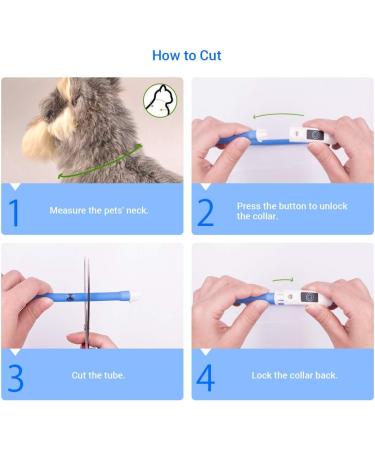 How to Cut

1 Measure the pets' neck.

2 Press the button to unlock the collar.

3 Cut the tube.

4 Lock the collar back.