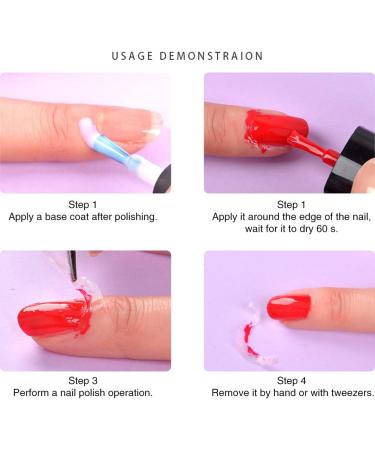 USAGE DEMONSTRAION

Step 1
Apply a base coat after polishing.

Step 1
Apply it around the edge of the nail, wait for it to dry 60 s.

Step 3
Perform a nail polish operation.

Step 4
Remove it by hand or with tweezers.