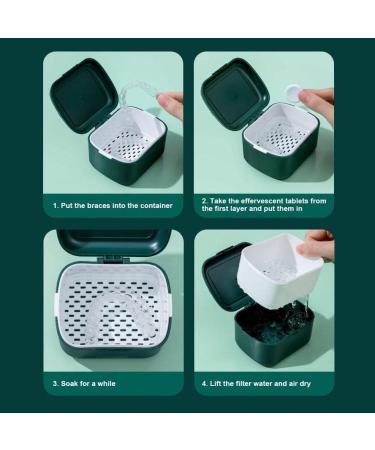 1. Put the braces into the container

2. Take the effervescent tablets from the first layer and put them in

3. Soak for a while

4. Lift the filter water and air dry