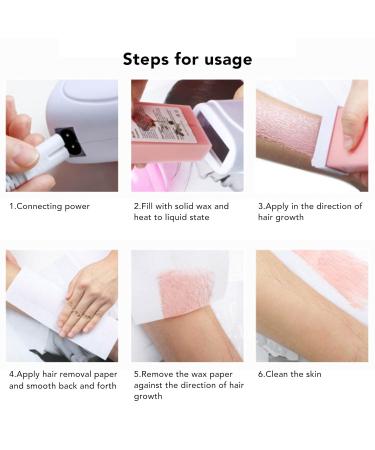 Steps for usage

1.Connecting power

2.Fill with solid wax and heat to liquid state

3.Apply in the direction of hair growth

4.Apply hair removal paper and smooth back and forth

5.Remove the wax paper against the direction of hair growth

6.Clean the skin