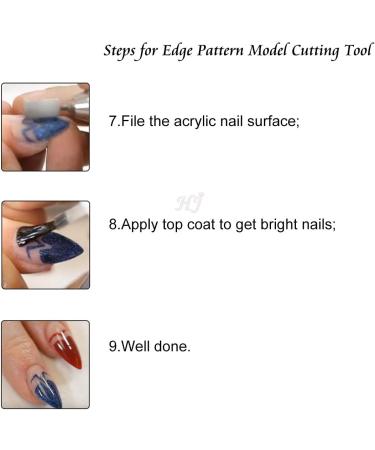 Steps for Edge Pattern Model Cutting Tool

7.File the acrylic nail surface;

HJ

8.Apply top coat to get bright nails;

9.Well done.