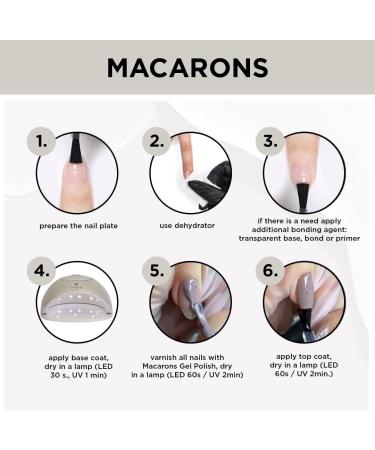 MACARONS

1.
prepare the nail plate

2.
use dehydrator

3.
if there is a need apply additional bonding agent: transparent base, bond or primer

4.
apply base coat, dry in a lamp (LED 30 s., UV 1 min)

5.
varnish all nails with Macarons Gel Polish, dry in a lamp (LED 60s / UV 2min)

6.
apply top coat, dry in a lamp (LED 60s / UV 2min.)