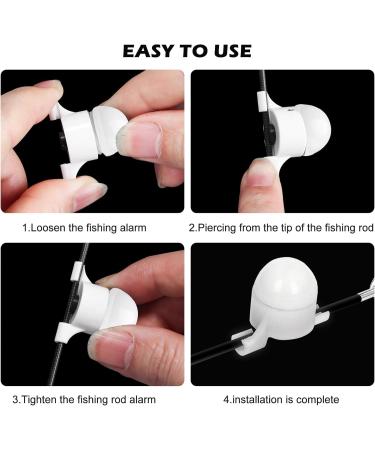 EASY TO USE

1.Loosen the fishing alarm

2.Piercing from the tip of the fishing rod

3.Tighten the fishing rod alarm

4.installation is complete