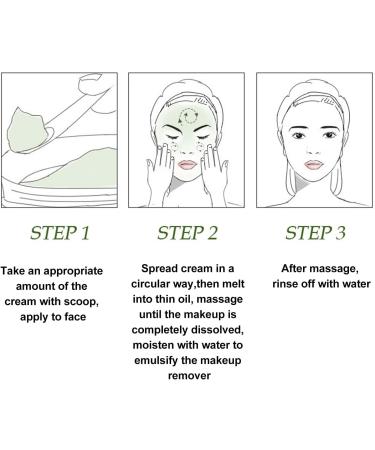 STEP 1

Take an appropriate amount of the cream with scoop, apply to face

STEP 2

Spread cream in a circular way,then melt into thin oil, massage until the makeup is completely dissolved, moisten with water to emulsify the makeup remover

STEP 3

After massage, rinse off with water