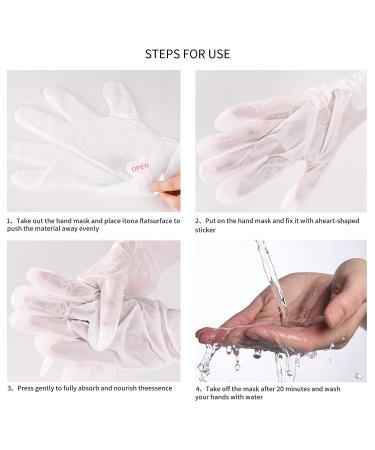 STEPS FOR USE

OPEN

1、Take out the hand mask and place itona flatsurface to push the material away evenly

2、Put on the hand mask and fix it with aheart-shaped sticker

3、Press gently to fully absorb and nourish theessence

4、Take off the mask after 20 minutes and wash your hands with water