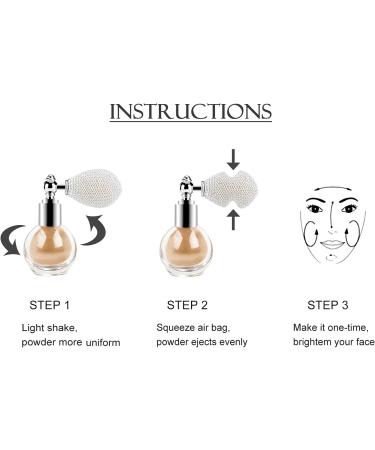 INSTRUCTIONS

STEP 1

Light shake, powder more uniform

STEP 2

Squeeze air bag, powder ejects evenly

STEP 3

Make it one-time, brightem your face