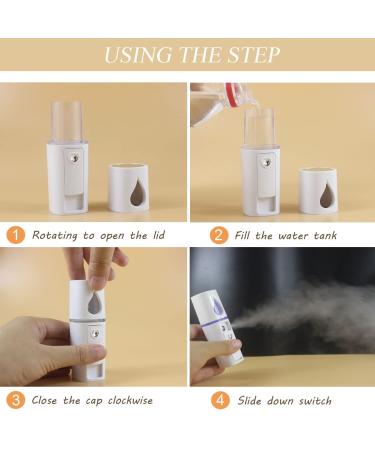 USING THE STEP

1 Rotating to open the lid

2 Fill the water tank

3 Close the cap clockwise

4 Slide down switch