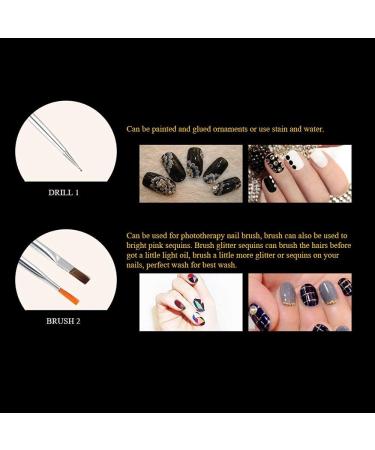 DRILL 1

Can be painted and glued ornaments or use stain and water.

BRUSH 2

Can be used for phototherapy nail brush, brush can also be used to bright pink sequins. Brush glitter sequins can brush the hairs before got a little light oil, brush a little more glitter or sequins on your nails, perfect wash for best wash.