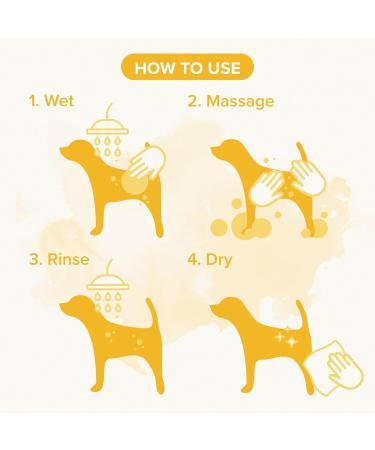 HOW TO USE

1. Wet

2. Massage

3. Rinse

4. Dry