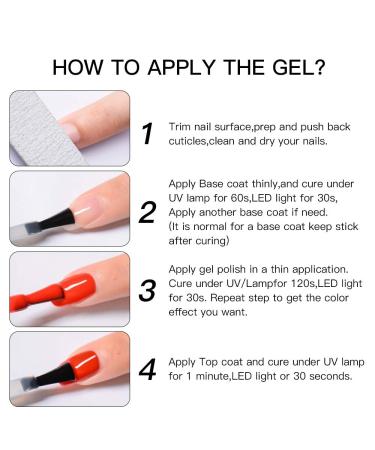 HOW TO APPLY THE GEL?

1

Trim nail surface,prep and push back cuticles,clean and dry your nails.

2

Apply Base coat thinly,and cure under UV lamp for 60s,LED light for 30s, Apply another base coat if need. (It is normal for a base coat keep stick after curing)

3

Apply gel polish in a thin application. Cure under UV/Lampfor 120s,LED light for 30s. Repeat step to get the color effect you want.

4

Apply Top coat and cure under UV lamp for 1 minute,LED light or 30 seconds.