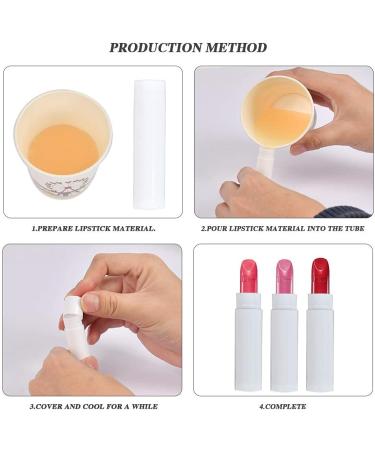 PRODUCTION METHOD

1.PREPARE LIPSTICK MATERIAL.

2.POUR LIPSTICK MATERIAL INTO THE TUBE

3.COVER AND COOL FOR A WHILE

4.COMPLETE