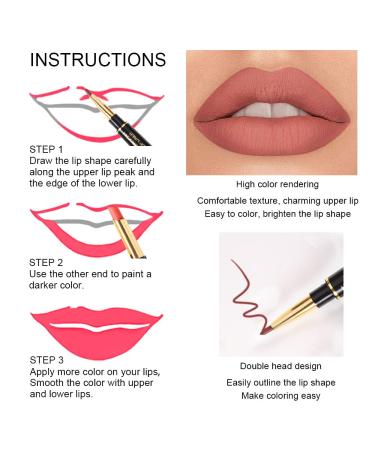 INSTRUCTIONS

STEP 1
Draw the lip shape carefully along the upper lip peak and the edge of the lower lip.

STEP 2
Use the other end to paint a darker color.

STEP 3
Apply more color on your lips, Smooth the color with upper and lower lips.

High color rendering

Comfortable texture, charming upper lip
Easy to color, brighten the lip shape

Double head design

Easily outline the lip shape
Make coloring easy