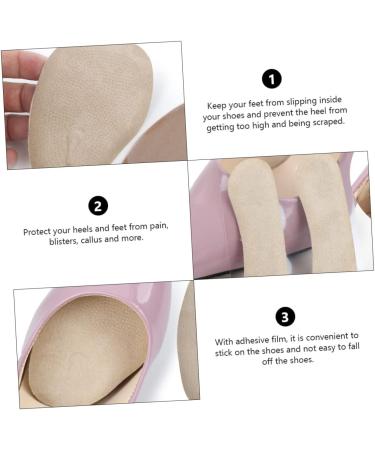 1

Keep your feet from slipping inside your shoes and prevent the heel from getting too high and being scraped.

2

Protect your heels and feet from pain, blisters, callus and more.

3

With adhesive film, it is convenient to stick on the shoes and not easy to fall off the shoes.