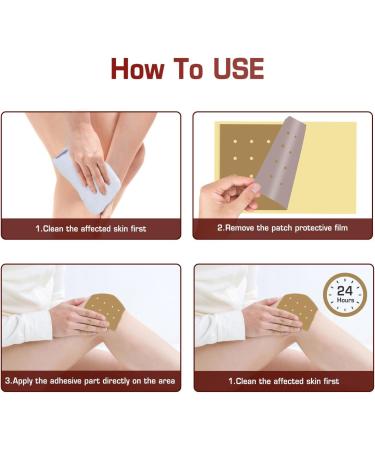 How To USE

1.Clean the affected skin first

2.Remove the patch protective film

3.Apply the adhesive part directly on the area

24 Hours

1.Clean the affected skin first