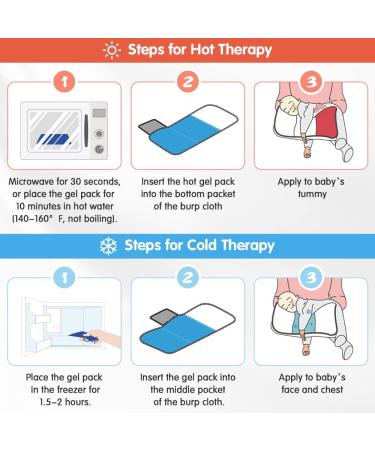 Steps for Hot Therapy

1

Microwave for 30 seconds, or place the gel pack for 10 minutes in hot water (140–160° F, not boiling).

2

Insert the hot gel pack into the bottom packet of the burp cloth

3

Apply to baby's tummy

Steps for Cold Therapy

1

Place the gel pack in the freezer for 1.5–2 hours.

2

Insert the gel pack into the middle pocket of the burp cloth.

3

Apply to baby's face and chest