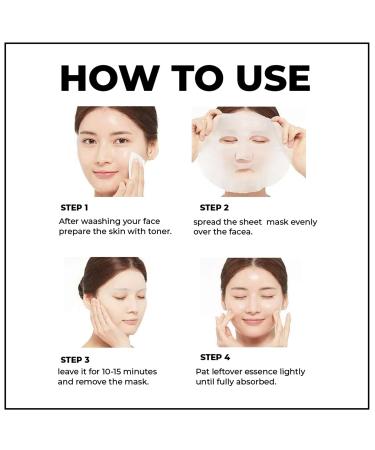 HOW TO USE

STEP 1
After waashing your face prepare the skin with toner.

STEP 2
spread the sheet  mask evenly over the facea.

STEP 3
leave it for 10-15 minutes and remove the mask.

STEP 4
Pat leftover essence lightly until fully absorbed.