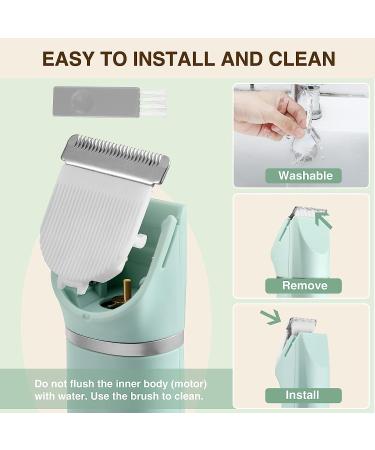 EASY TO INSTALL AND CLEAN

Washable

Remove

Install

Do not flush the inner body (motor) with water. Use the brush to clean.