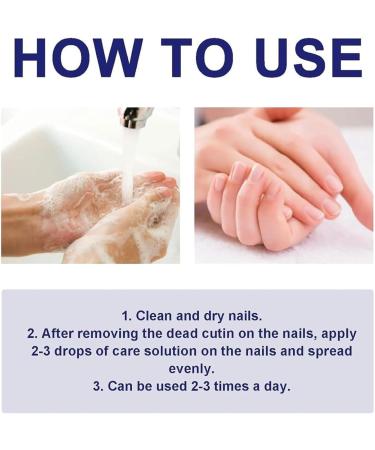 HOW TO USE

1. Clean and dry nails.
2. After removing the dead cutin on the nails, apply 2-3 drops of care solution on the nails and spread evenly.
3. Can be used 2-3 times a day.