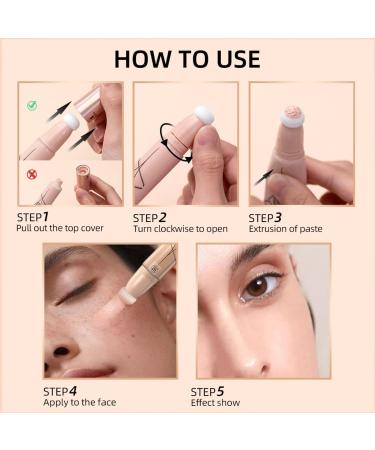 HOW TO USE

STEP1
Pull out the top cover

STEP2
Turn clockwise to open

STEP3
Extrusion of paste

STEP4
Apply to the face

STEP5
Effect show