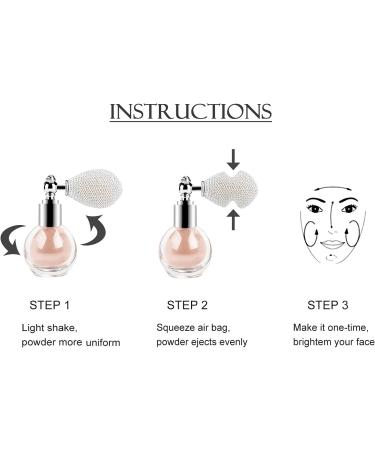 INSTRUCTIONS

STEP 1

Light shake, powder more uniform

STEP 2

Squeeze air bag, powder ejects evenly

STEP 3

Make it one-time, brightem your face