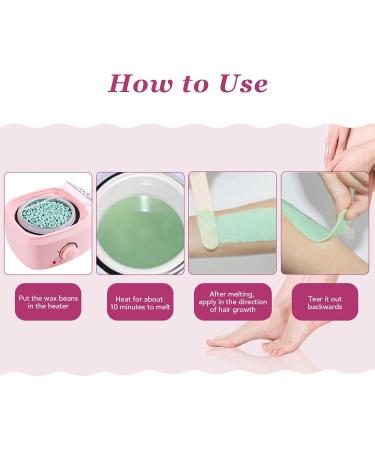 How to Use

Put the wax beans in the heater

Heat for about 10 minutes to melt

After melting, apply in the direction of hair growth

Tear it out backwards