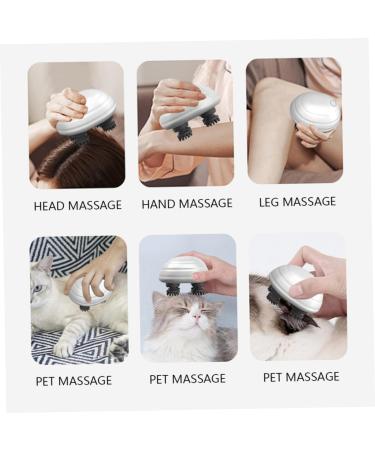 HEAD MASSAGE
HAND MASSAGE
LEG MASSAGE

PET MASSAGE
PET MASSAGE
PET MASSAGE