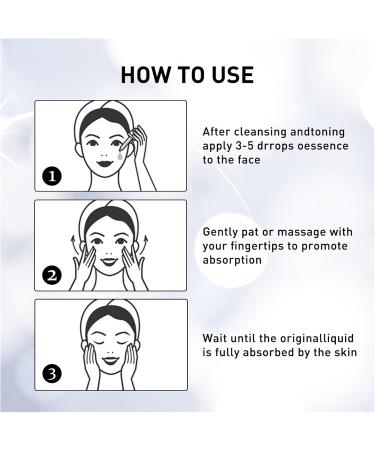 HOW TO USE

1

After cleansing andtoning apply 3-5 drrops oessence to the face

2

Gently pat or massage with your fingertips to promote absorption

3

Wait until the originalliquid is fully absorbed by the skin