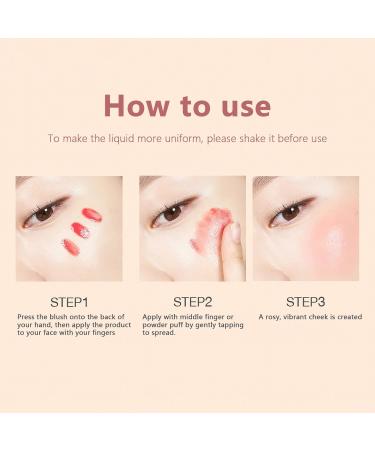 How to use

To make the liquid more uniform, please shake it before use

STEP1

Press the blush onto the back of your hand, then apply the product to your face with your fingers

STEP2

Apply with middle finger or powder puff by gently tapping to spread.

STEP3

A rosy, vibrant cheek is created