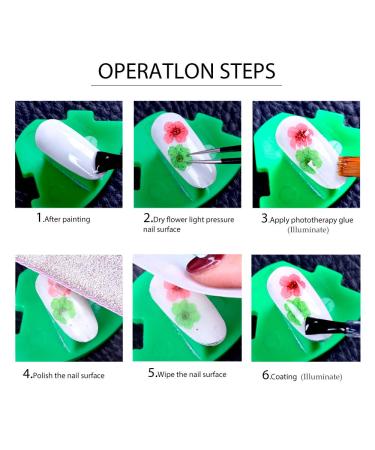 OPERATLON STEPS

1.After painting

2.Dry flower light pressure nail surface

3.Apply phototherapy glue (Illuminate)

4.Polish the nail surface

5.Wipe the nail surface

6.Coating (Illuminate)