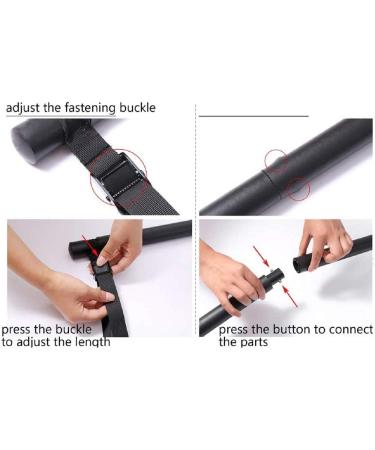 adjust the fastening buckle

press the buckle to adjust the length

press the button to connect the parts