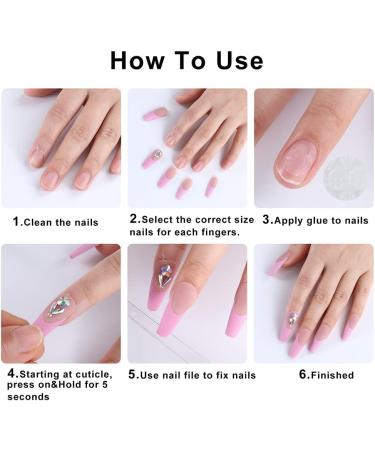 How To Use

1.Clean the nails

2.Select the correct size nails for each fingers.

3.Apply glue to nails

4.Starting at cuticle, press on&Hold for 5 seconds

5.Use nail file to fix nails

6.Finished