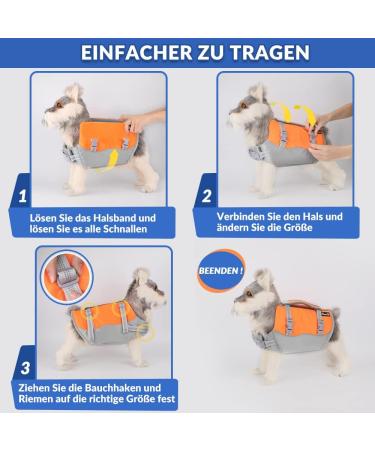 EINFACHER ZU TRAGEN

1
Lösen Sie das Halsband und lösen Sie es alle Schnallen

2
Verbinden Sie den Hals und ändern Sie die Größe

3
Ziehen Sie die Bauchhaken und Riemen auf die richtige Größe fest

BEENDEN !