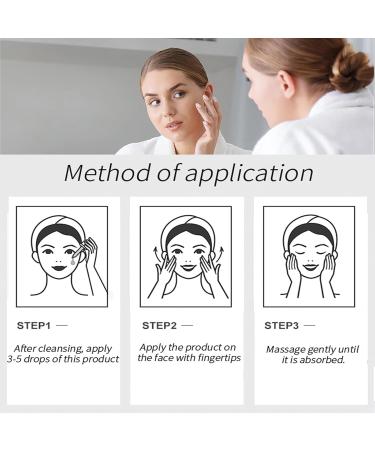 Method of application

STEP1 —

After cleansing, apply 3-5 drops of this product

STEP2 —

Apply the product on the face with fingertips

STEP3 —

Massage gently until it is absorbed.