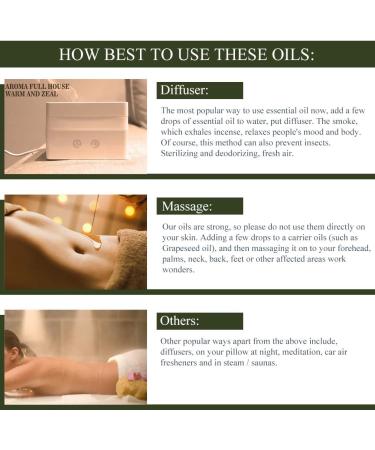 HOW BEST TO USE THESE OILS:

AROMA FULL HOUSE
WARM AND ZEAL

Diffuser:

The most popular way to use essential oil now, add a few drops of essential oil to water, put diffuser. The smoke, which exhales incense, relaxes people's mood and body. Of course, this method can also prevent insects. Sterilizing and deodorizing, fresh air.

Massage:

Our oils are strong, so please do not use them directly on your skin. Adding a few drops to a carrier oils (such as Grapeseed oil), and then massaging it on to your forehead, palms, neck, back, feet or other affected areas work wonders.

Others:

Other popular ways apart from the above include, diffusers, on your pillow at night, meditation, car air fresheners and in steam / saunas.