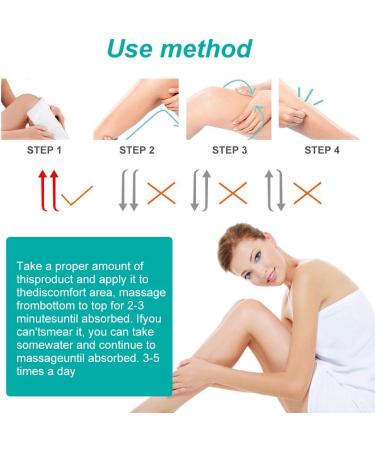 Use method

STEP 1

STEP 2

STEP 3

STEP 4

Take a proper amount of thisproduct and apply it to thediscomfort area, massage frombottom to top for 2-3 minutesuntil absorbed. Ifyou can'tsmear it, you can take somewater and continue to massageuntil absorbed. 3-5 times a day