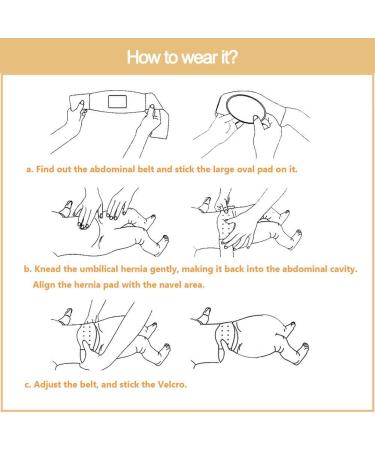 How to wear it?

a. Find out the abdominal belt and stick the large oval pad on it.

b. Knead the umbilical hernia gently, making it back into the abdominal cavity. Align the hernia pad with the navel area.

c. Adjust the belt, and stick the Velcro.