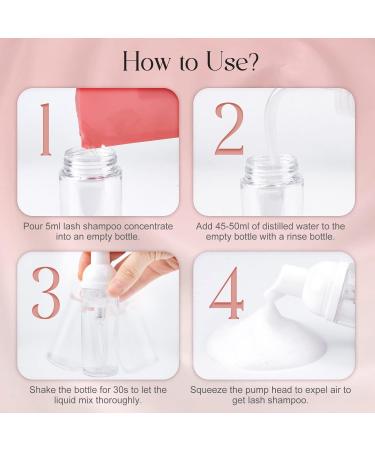 How to Use?

1

Pour 5ml lash shampoo concentrate into an empty bottle.

2

Add 45-50ml of distilled water to the empty bottle with a rinse bottle.

3

Shake the bottle for 30s to let the liquid mix thoroughly.

4

Squeeze the pump head to expel air to get lash shampoo.